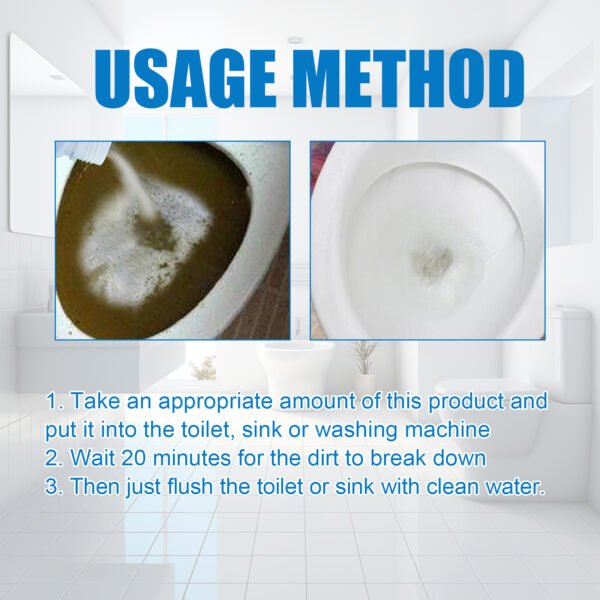 USAGE METHOD

1. Take an appropriate amount of this product and put it into the toilet, sink or washing machine
2. Wait 20 minutes for the dirt to break down
3. Then just flush the toilet or sink with clean water.