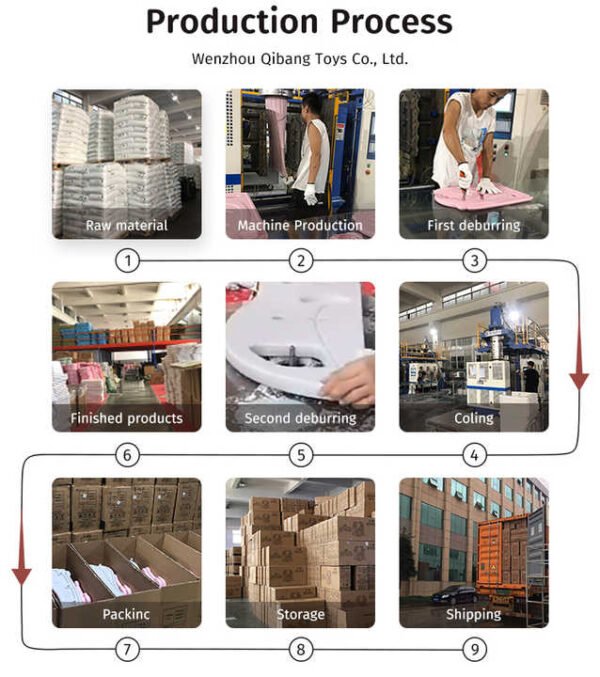 Production Process

Wenzhou Qibang Toys Co., Ltd.

Raw material

Machine Production

First deburring

1

2

3

Finished products

Second deburring

Coling

6

5

4

Packinc

Storage

Shipping

7

8

9