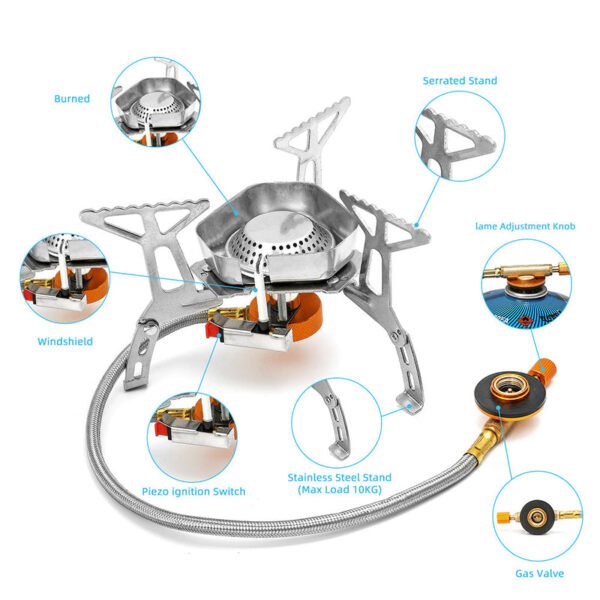 Burned

Serrated Stand

lame Adjustment Knob

Windshield

Piezo ignition Switch

Stainless Steel Stand
(Max Load 10KG)

Gas Valve